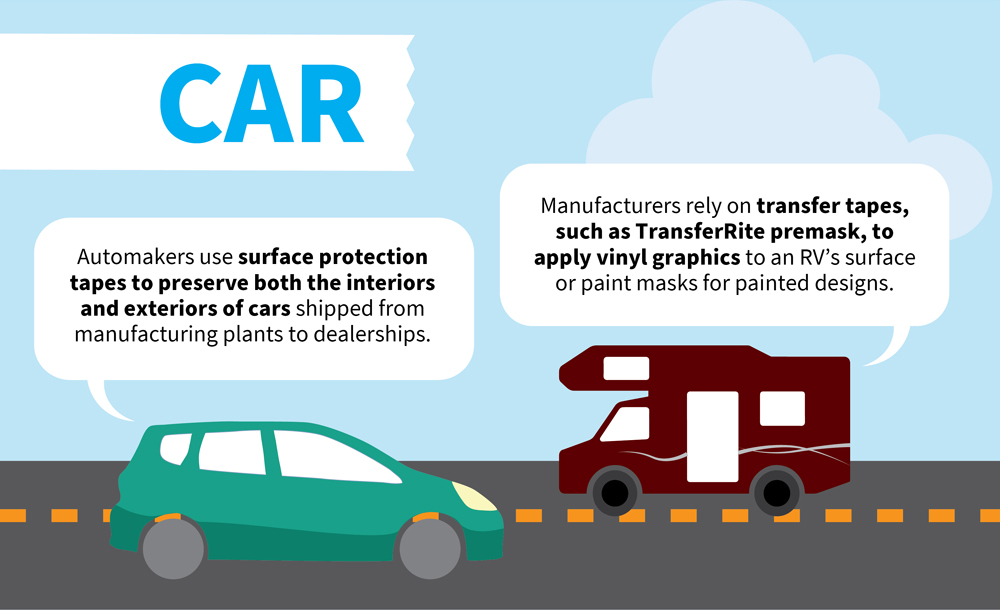 CAR

Automakers use surface protection tapes to preserve both the interiors and exteriors of cars shipped from manufacturing plants to dealerships.

Manufacturers rely on transfer tapes, such as TransferRite premask, to apply vinyl graphics to an RV's surface or paint masks for painted designs.