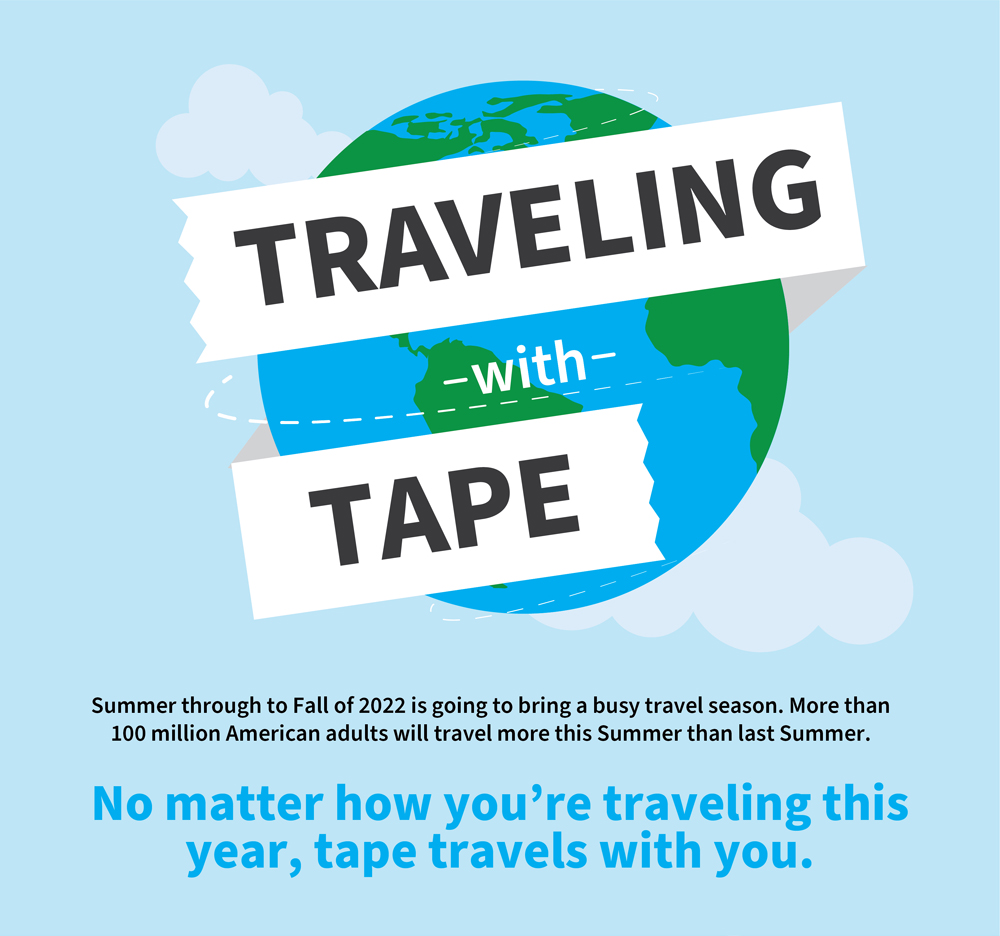 TRAVELING

-with-

TAPE

Summer through to Fall of 2022 is going to bring a busy travel season. More than 100 million American adults will travel more this Summer than last Summer.

No matter how you're traveling this year, tape travels with you.